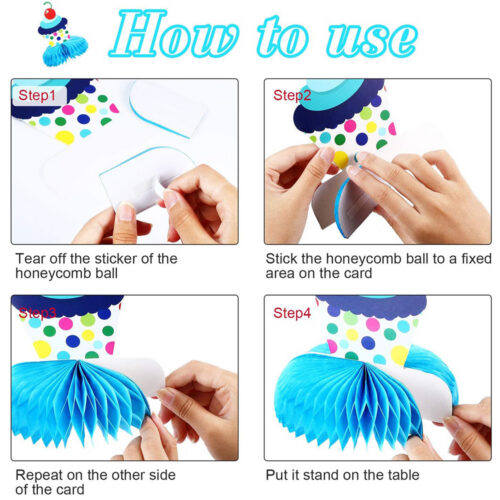 How to use

Step1

Tear off the sticker of the honeycomb ball

Step2

Stick the honeycomb ball to a fixed area on the card

Step3

Repeat on the other side of the card

Step4

Put it stand on the table