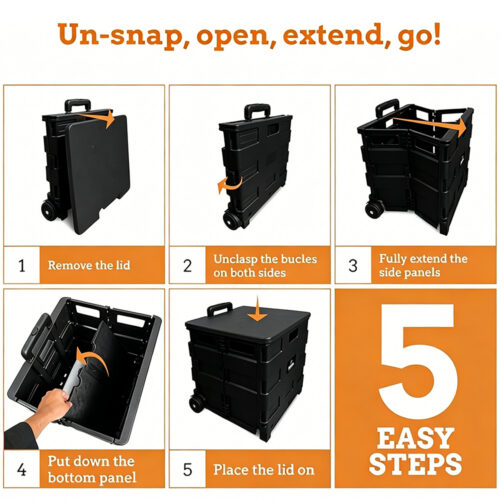 Un-snap, open, extend, go!

1 Remove the lid

2 Unclasp the bucles on both sides

3 Fully extend the side panels

4 Put down the bottom panel

5 Place the lid on

5 EASY STEPS